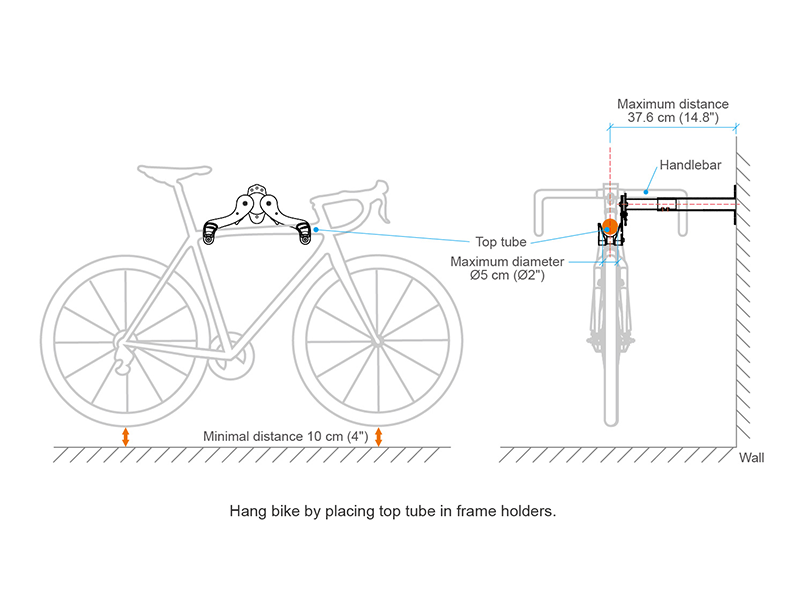 Maximum distance
37.6 cm (14.8")

Handlebar

Top tube

Maximum diameter
Ø5 cm (Ø2")

Minimal distance 10 cm (4")

Wall

Hang bike by placing top tube in frame holders.