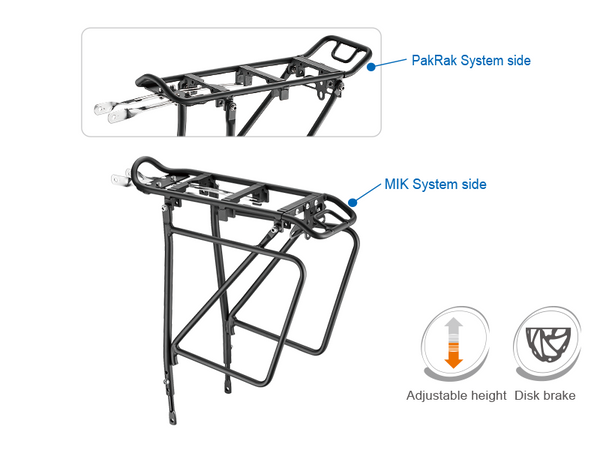 PakRak System side

MIK System side

Adjustable height Disk brake